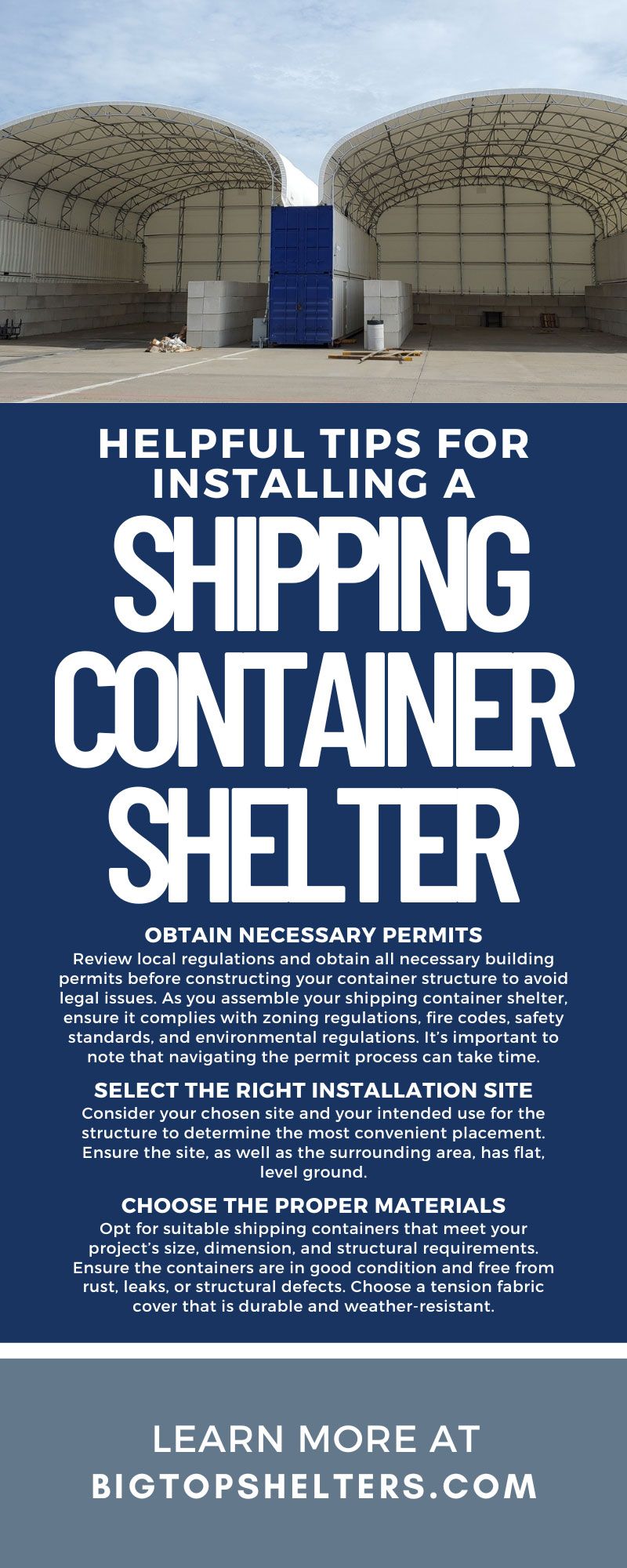 HELPFUL TIPS FOR INSTALLING A

SHIPPING CONTAINER SHELTER

OBTAIN NECESSARY PERMITS

Review local regulations and obtain all necessary building permits before constructing your container structure to avoid legal issues. As you assemble your shipping container shelter, ensure it complies with zoning regulations, fire codes, safety standards, and environmental regulations. It's important to note that navigating the permit process can take time.

SELECT THE RIGHT INSTALLATION SITE

Consider your chosen site and your intended use for the structure to determine the most convenient placement. Ensure the site, as well as the surrounding area, has flat, level ground.

CHOOSE THE PROPER MATERIALS

Opt for suitable shipping containers that meet your project's size, dimension, and structural requirements. Ensure the containers are in good condition and free from rust, leaks, or structural defects. Choose a tension fabric cover that is durable and weather-resistant.

LEARN MORE AT
BIGTOPSHELTERS.COM